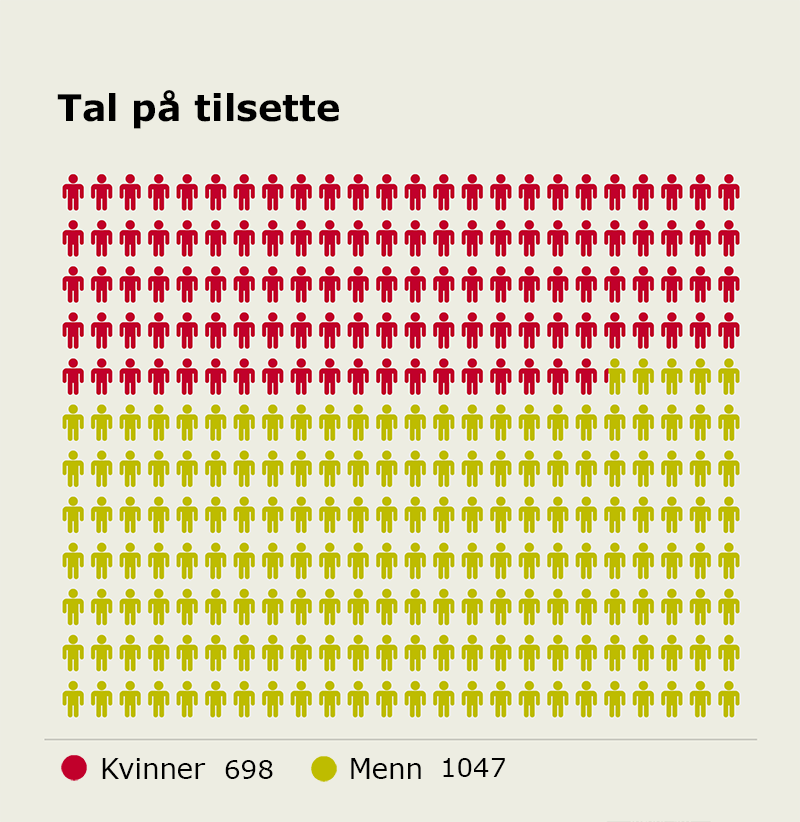 Tal på tilsette

Kvinner 698 Menn 1047